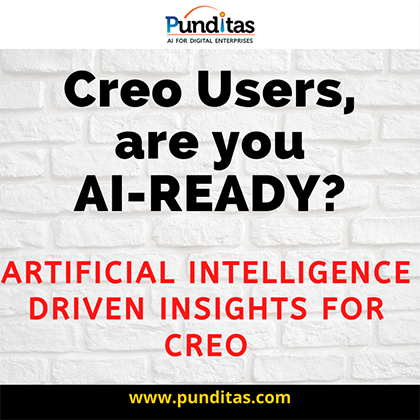 Punditas
AI FOR DIGITAL ENTERPRISES

Creo Users, are you AI-READY?

ARTIFICIAL INTELLIGENCE DRIVEN INSIGHTS FOR CREO

www.punditas.com